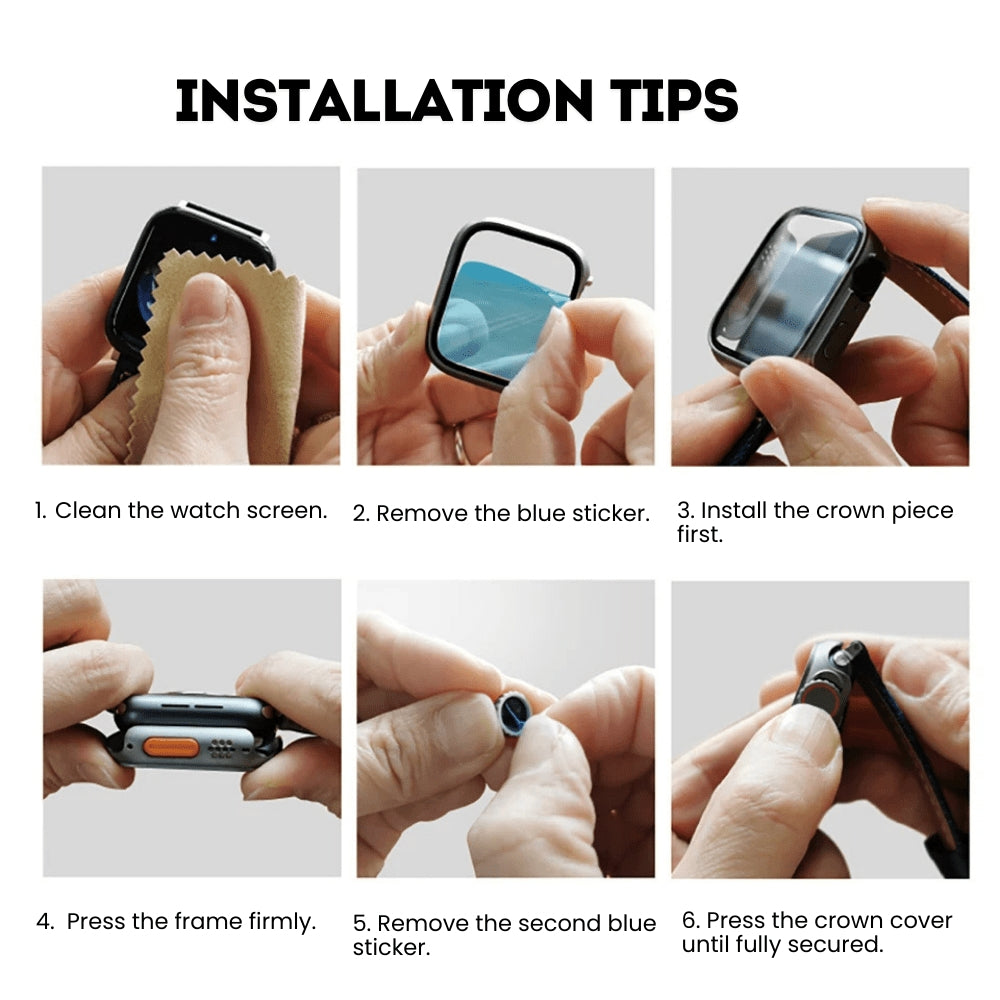 INSTALLATION TIPS

1. Clean the watch screen.

2. Remove the blue sticker.

3. Install the crown piece first.

4. Press the frame firmly.

5. Remove the second blue sticker.

6. Press the crown cover until fully secured.