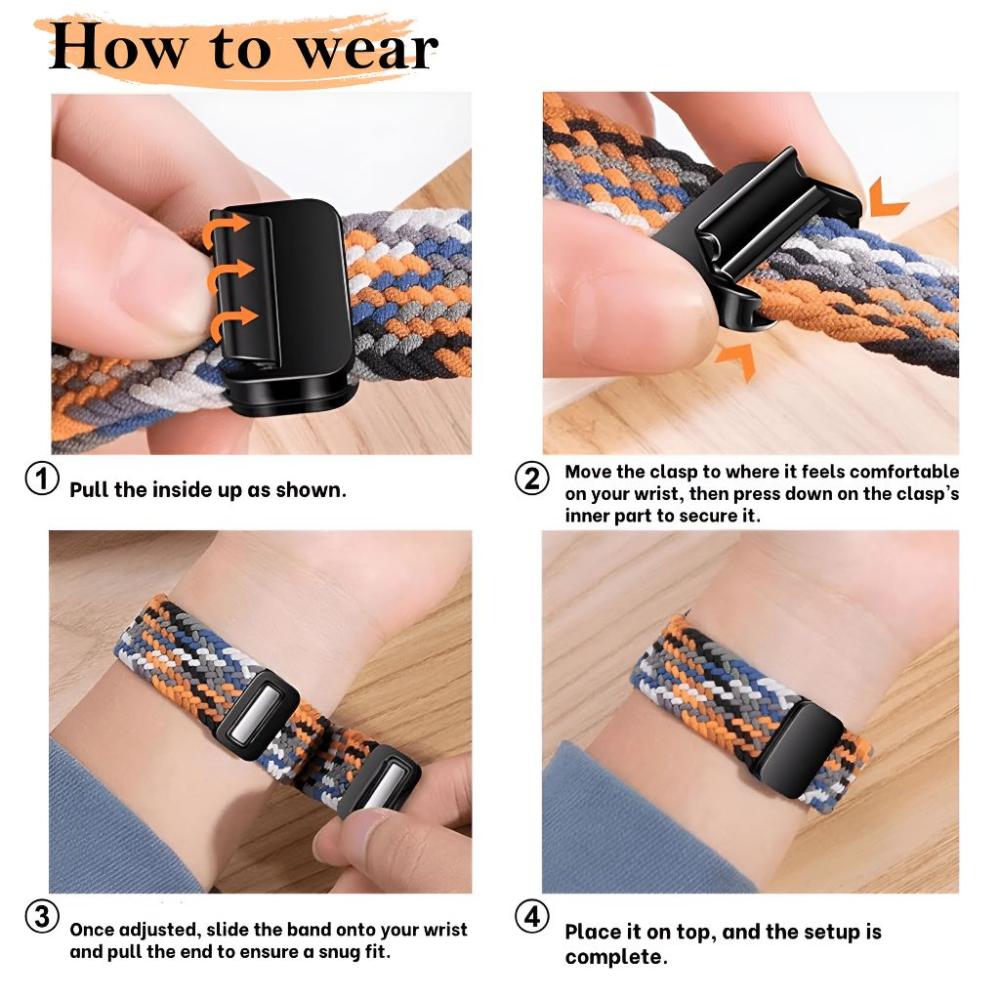 How to wear

① Pull the inside up as shown.

② Move the clasp to where it feels comfortable on your wrist, then press down on the clasp's inner part to secure it.

③ Once adjusted, slide the band onto your wrist and pull the end to ensure a snug fit.

④ Place it on top, and the setup is complete.