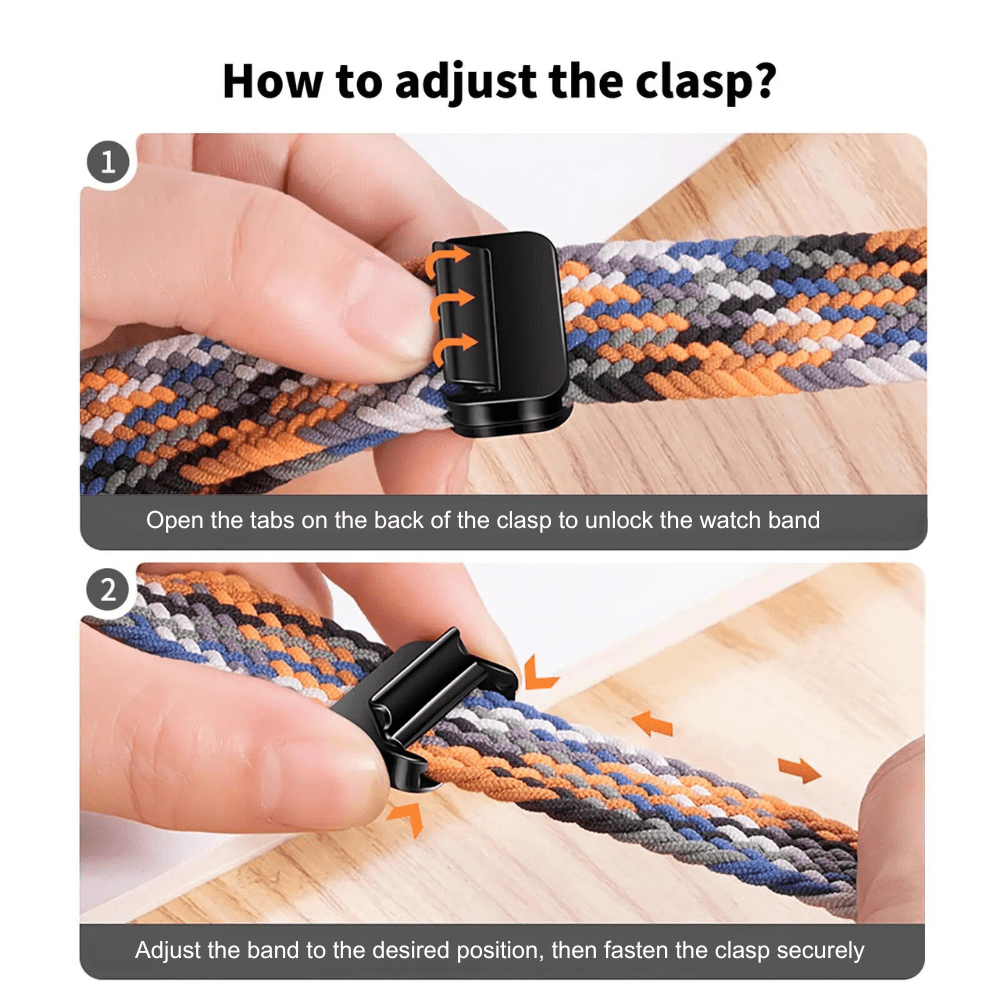 How to adjust the clasp?

1

Open the tabs on the back of the clasp to unlock the watch band

2

Adjust the band to the desired position, then fasten the clasp securely